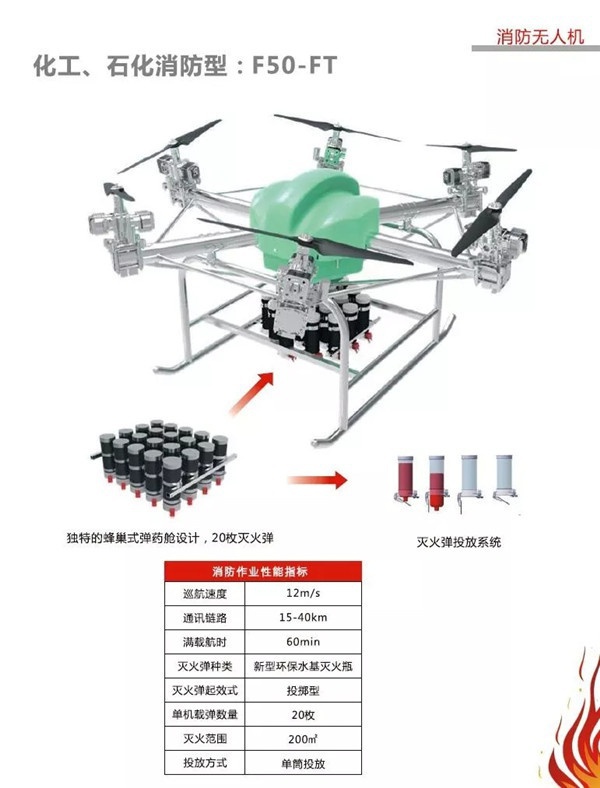 消防无人机

化工、石化消防型：F50-FT

独特的蜂巢式弹药舱设计，20枚灭火弹

灭火弹投放系统

| 消防作业性能指标 | |
|---|---|
| 巡航速度 | 12m/s |
| 通讯链路 | 15-40km |
| 满载航时 | 60min |
| 灭火弹种类 | 新型环保水基灭火瓶 |
| 灭火弹起效式 | 投掷型 |
| 单机载弹数量 | 20枚 |
| 灭火范围 | 200㎡ |
| 投放方式 | 单筒投放 |